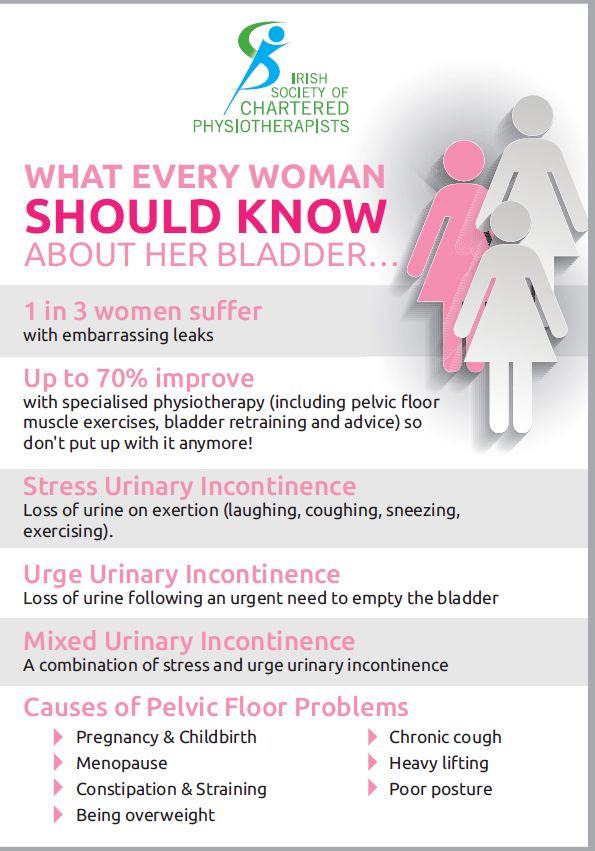 IRISH SOCIETY OF CHARTERED PHYSIOTHERAPISTS

WHAT EVERY WOMAN
SHOULD KNOW
ABOUT HER BLADDER...

1 in 3 women suffer
with embarrassing leaks

Up to 70% improve
with specialised physiotherapy (including pelvic floor muscle exercises, bladder retraining and advice) so don't put up with it anymore!

Stress Urinary Incontinence
Loss of urine on exertion (laughing, coughing, sneezing, exercising).

Urge Urinary Incontinence
Loss of urine following an urgent need to empty the bladder

Mixed Urinary Incontinence
A combination of stress and urge urinary incontinence

Causes of Pelvic Floor Problems
Pregnancy & Childbirth
Menopause
Constipation & Straining
Being overweight
Chronic cough
Heavy lifting
Poor posture